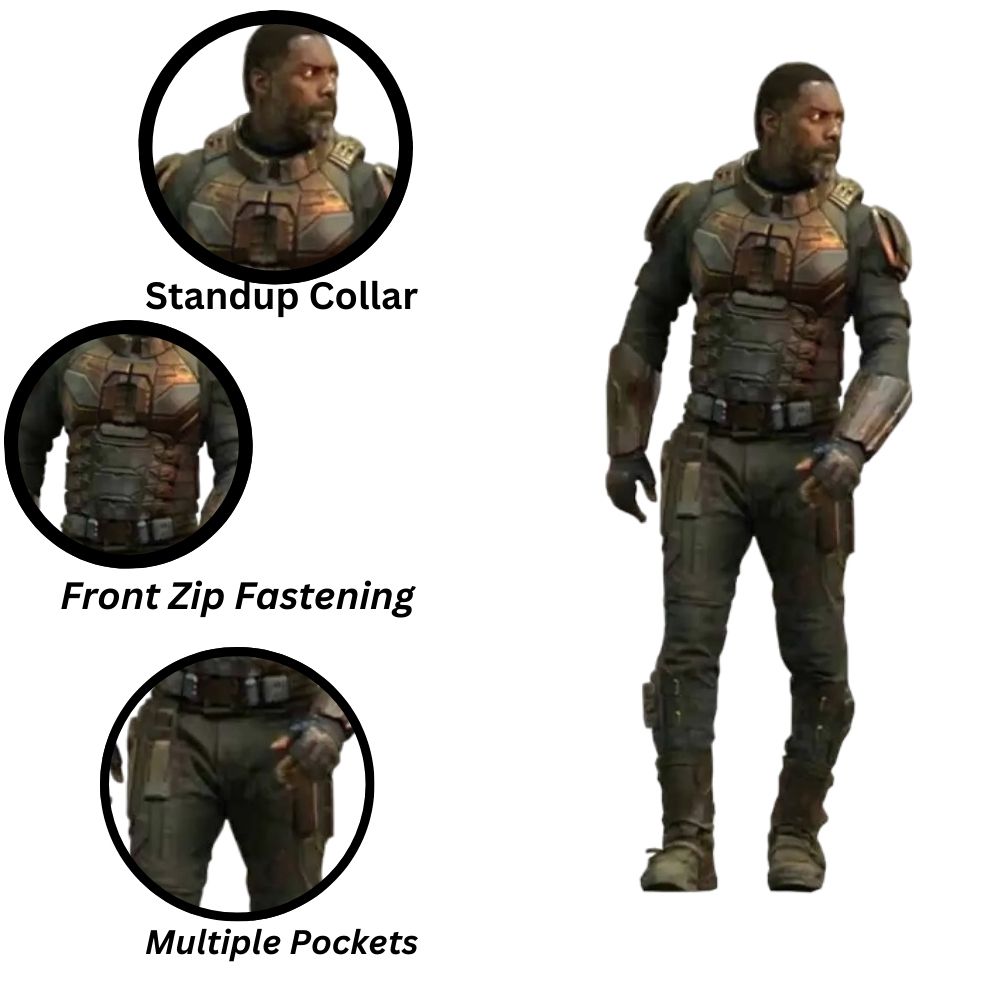 Standup Collar

Front Zip Fastening

Multiple Pockets