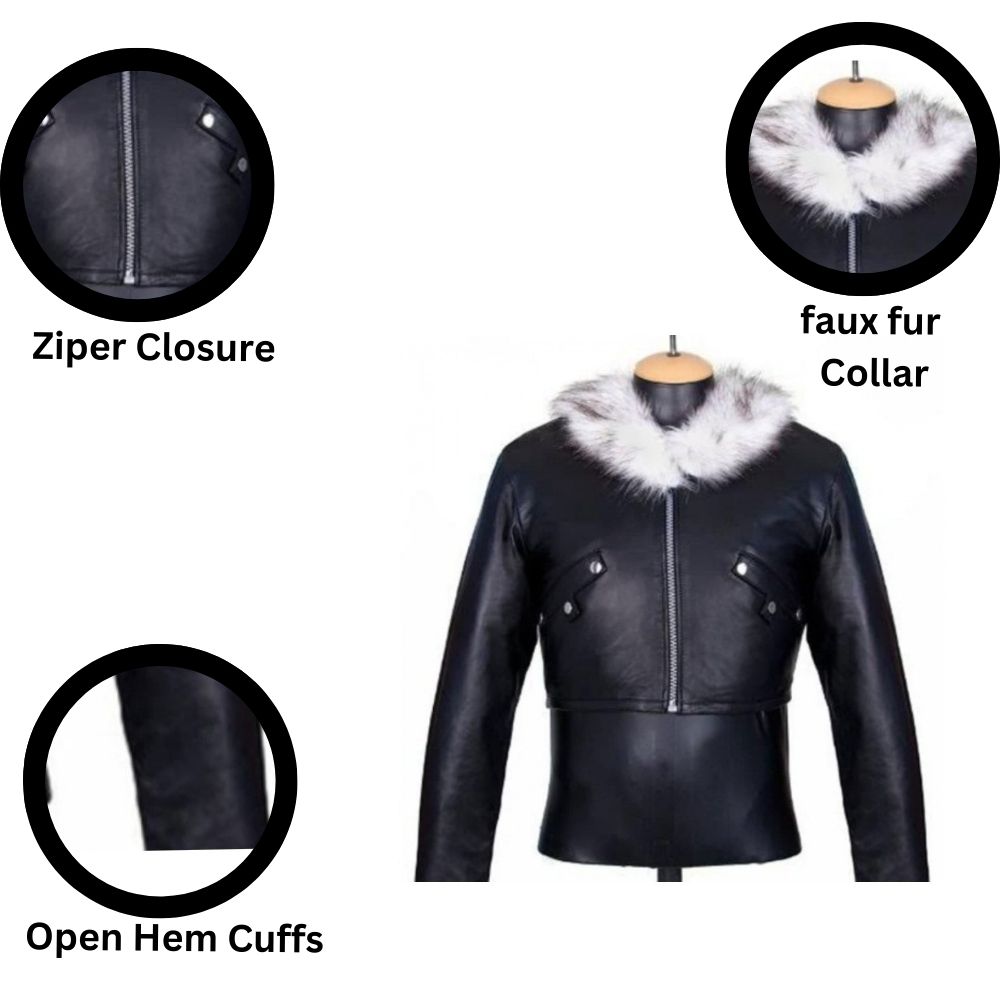 Ziper Closure

faux fur Collar

Open Hem Cuffs