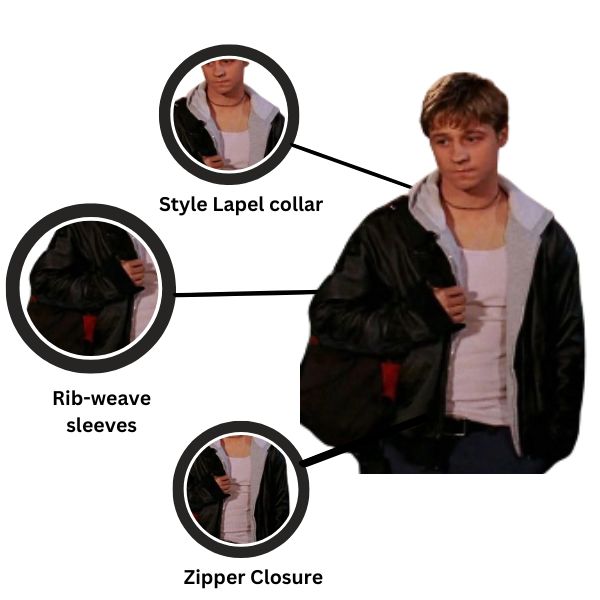 Style Lapel collar

Rib-weave sleeves

Zipper Closure